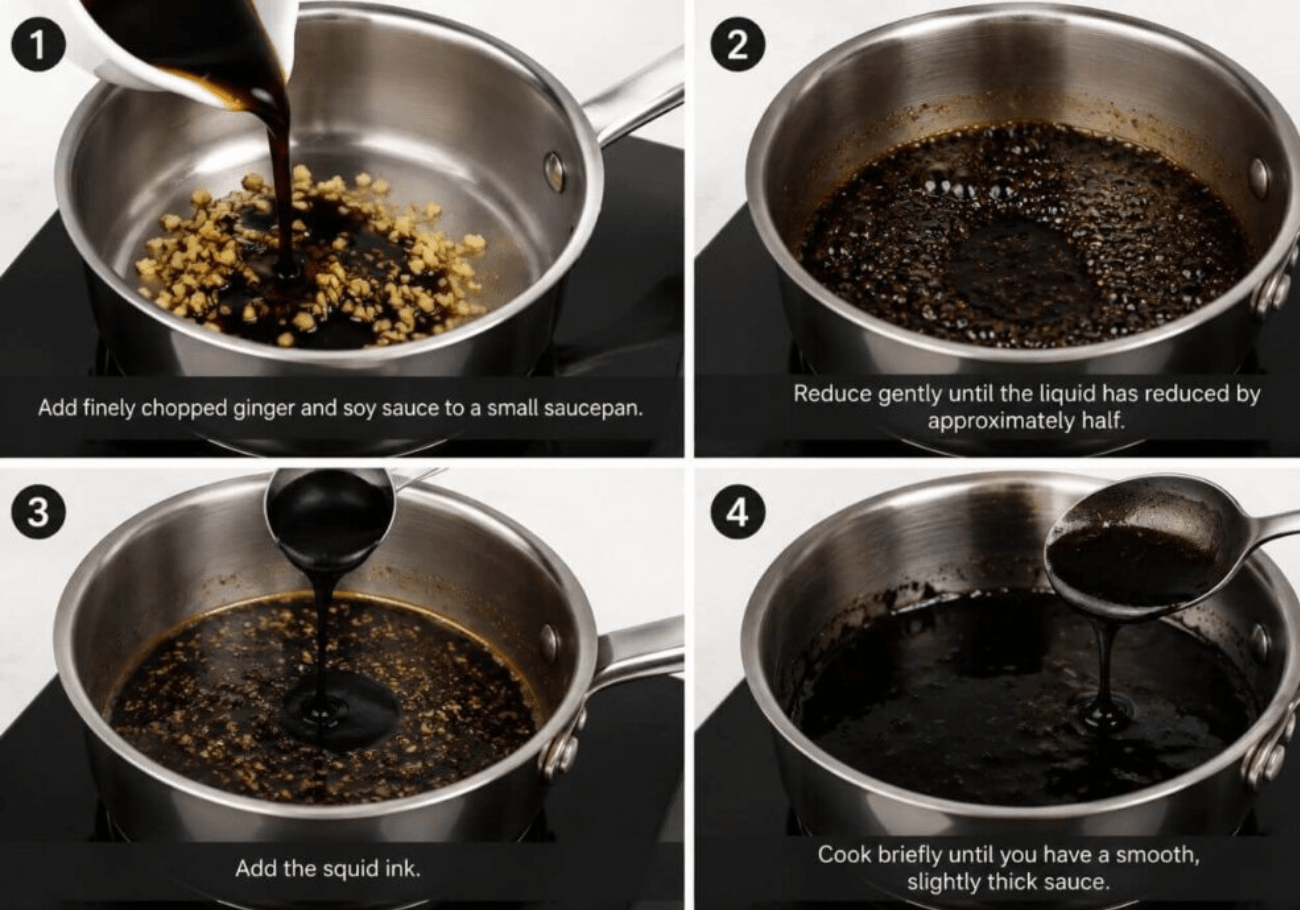 1

Add finely chopped ginger and soy sauce to a small saucepan.

2

Reduce gently until the liquid has reduced by approximately half.

3

Add the squid ink.

4

Cook briefly until you have a smooth, slightly thick sauce.