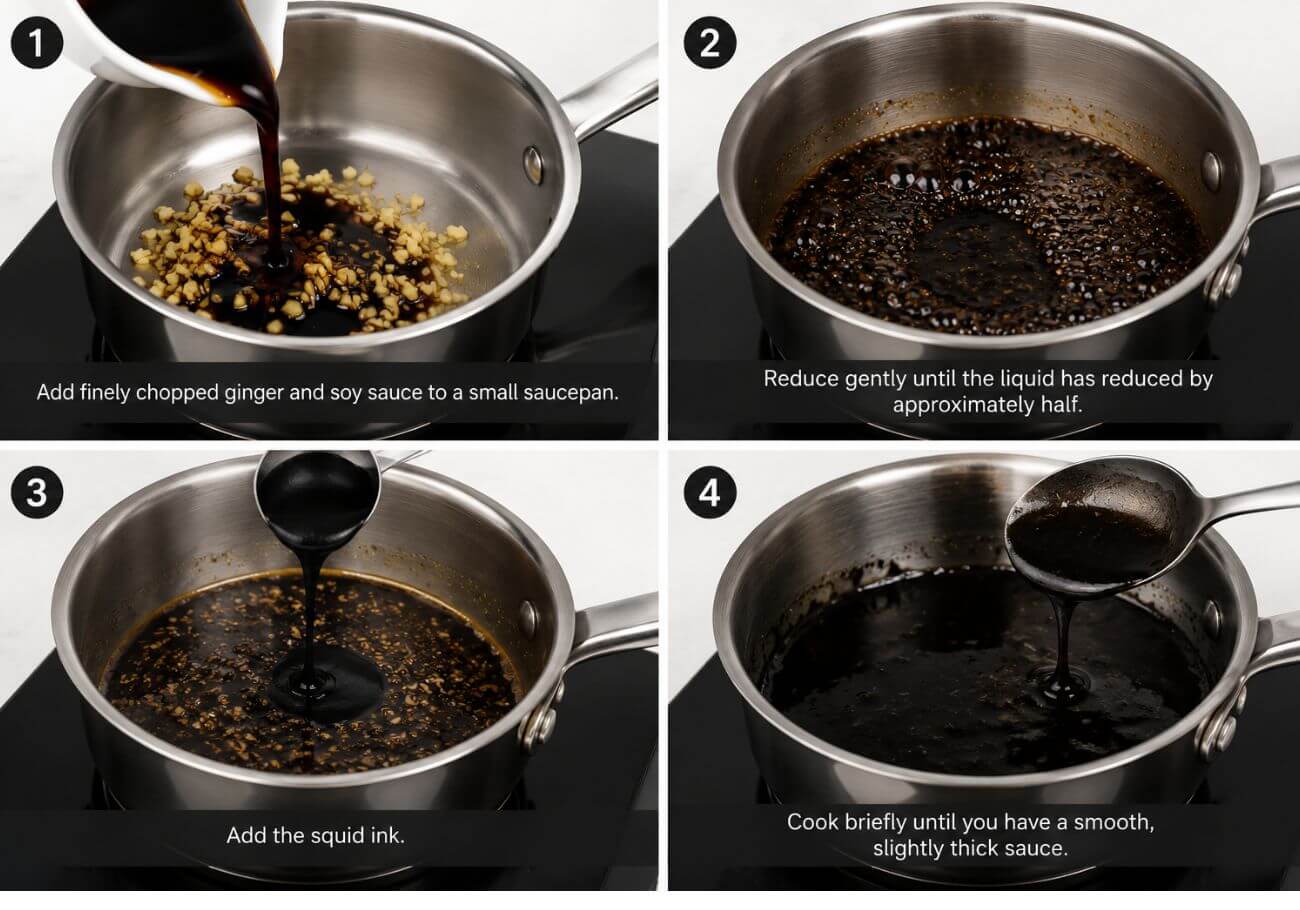 1

Add finely chopped ginger and soy sauce to a small saucepan.

2

Reduce gently until the liquid has reduced by approximately half.

3

Add the squid ink.

4

Cook briefly until you have a smooth, slightly thick sauce.